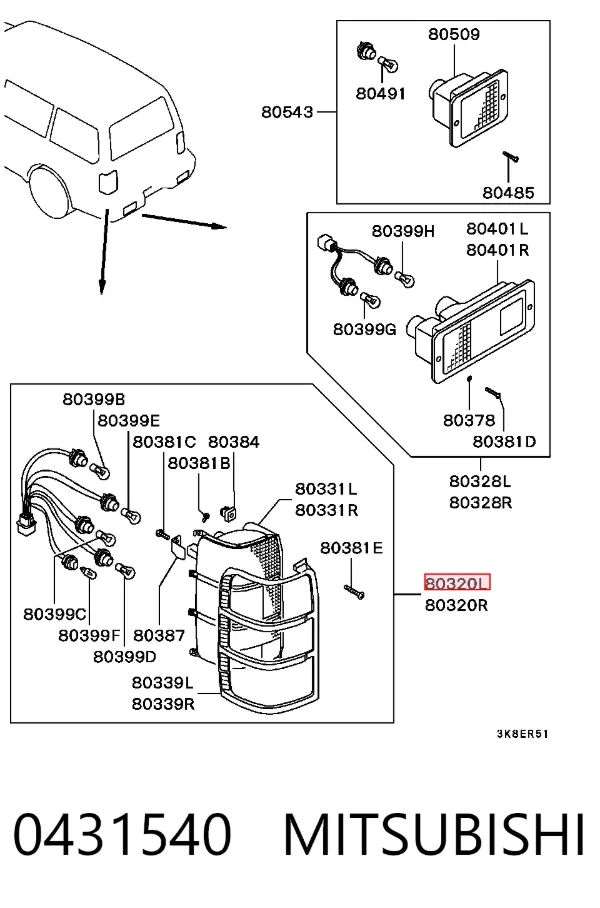 80509
80491
80543
80485
80399H
80401L
80401R
80399G
80378
80381D
80328L
80328R
80399B
80399E
80381C
80384
80381B
80331L
80331R
80381E
80320L
80320R
80399C
80399F
80387
80399D
80339L
80339R
3K8ER51

0431540 MITSUBISHI