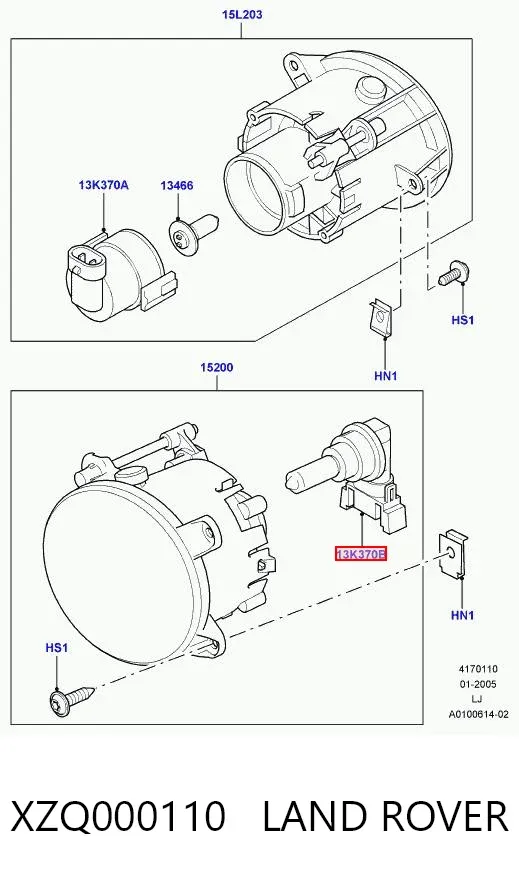 15L203

13K370A

13466

HS1

HN1

15200

13K370B

HN1

HS1

4170110
01-2005
LJ
A0100614-02

XZQ000110 LAND ROVER