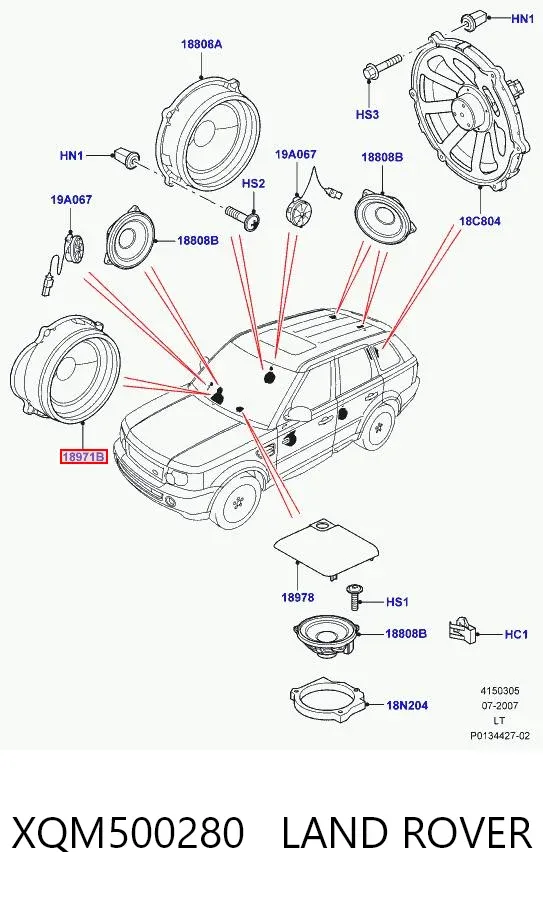 HN1
18808A
HS3
HN1
19A067
18808B
HS2
19A067
18808B
18C804
18971B
18978
HS1
18808B
HC1
18N204
4150305
07-2007
LT
P0134427-02

XQM500280 LAND ROVER