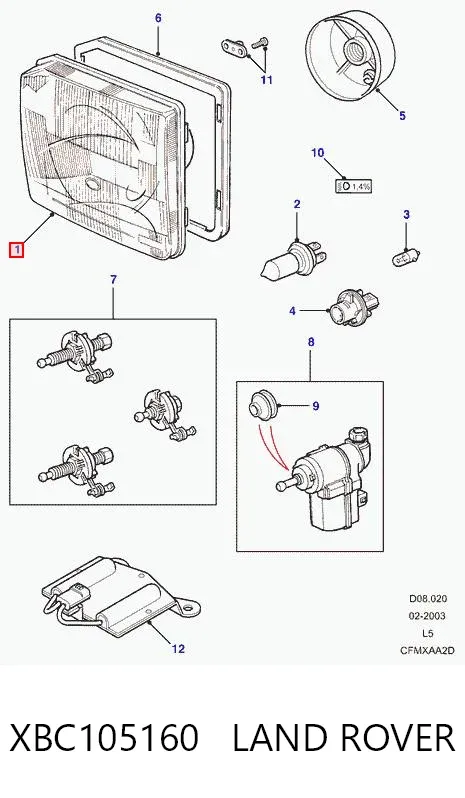 6
11
5
10
1,4%
2
3
1
4
7
8
9
12
D08.020
02-2003
L5
CFMXAA2D

XBC105160 LAND ROVER