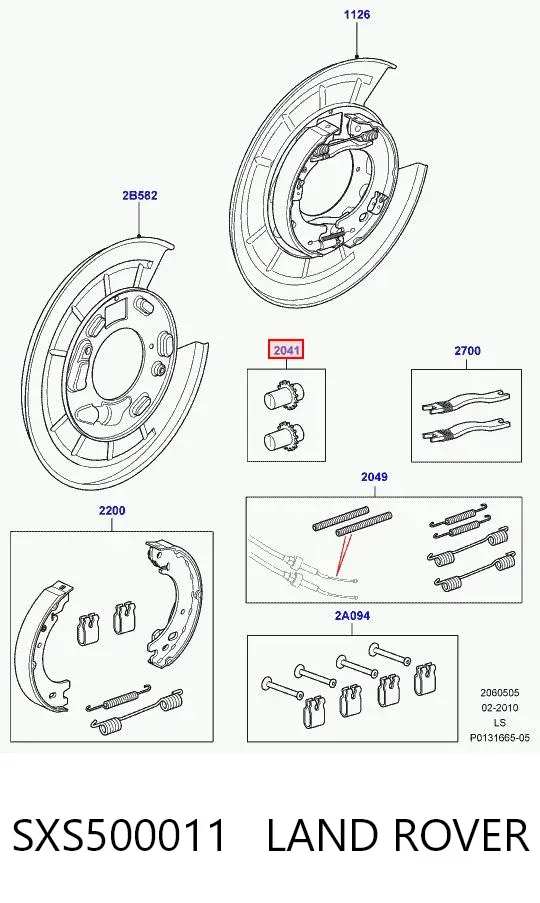 1126

2B582

2041

2700

2049

2200

2A094

2060505
02-2010
LS
P0131665-05

SXS500011 LAND ROVER