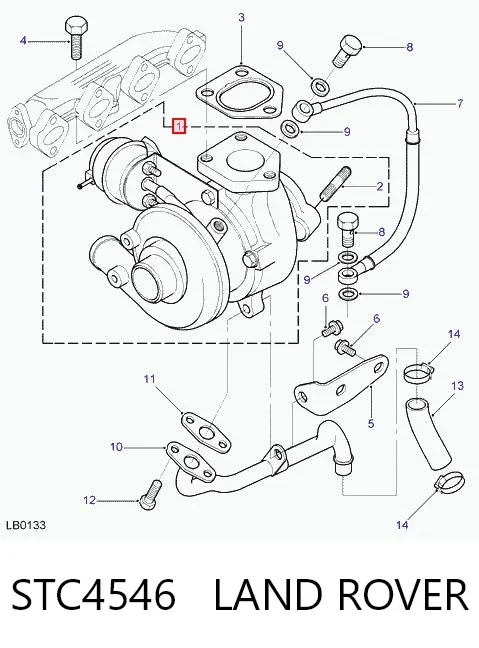 4
3
9
8
7
1
9
2
8
9
9
6
6
14
11
13
5
10
12
14
LB0133

STC4546 LAND ROVER