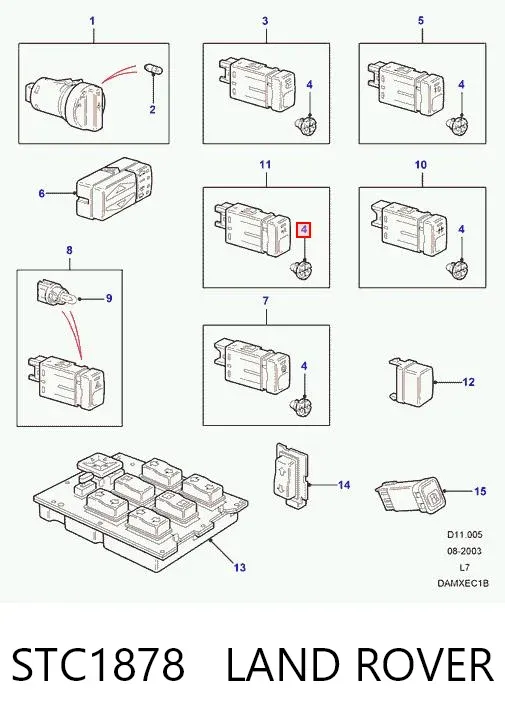 1
2
3
4
5
4
6
11
4
10
4
8
9
7
4
12
14
15
13
D11.005
08-2003
L7
DAMXEC1B

STC1878 LAND ROVER