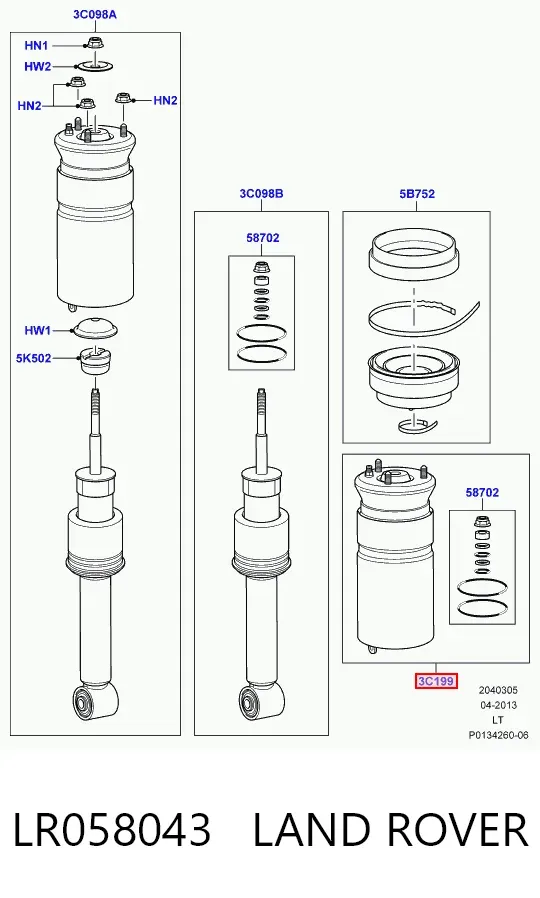 3C098A

HN1
HW2
HN2
HN2

HW1
5K502

3C098B
58702

5B752

58702

3C199

2040305
04-2013
LT
P0134260-06

LR058043 LAND ROVER