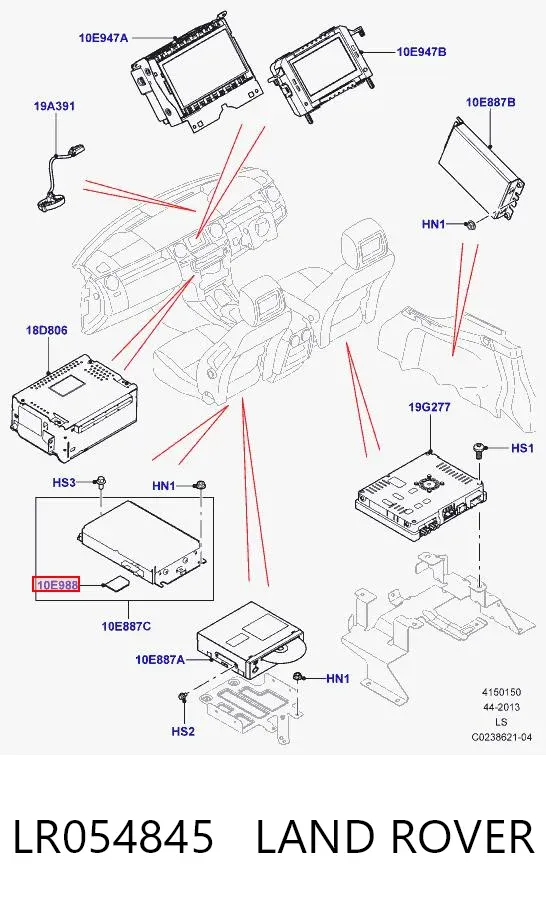 10E947A

10E947B

19A391

10E887B

HN1

18D806

19G277

HS1

HS3

HN1

10E988

10E887C

10E887A

HN1

HS2

4150150
44-2013
LS
C0238621-04

LR054845 LAND ROVER