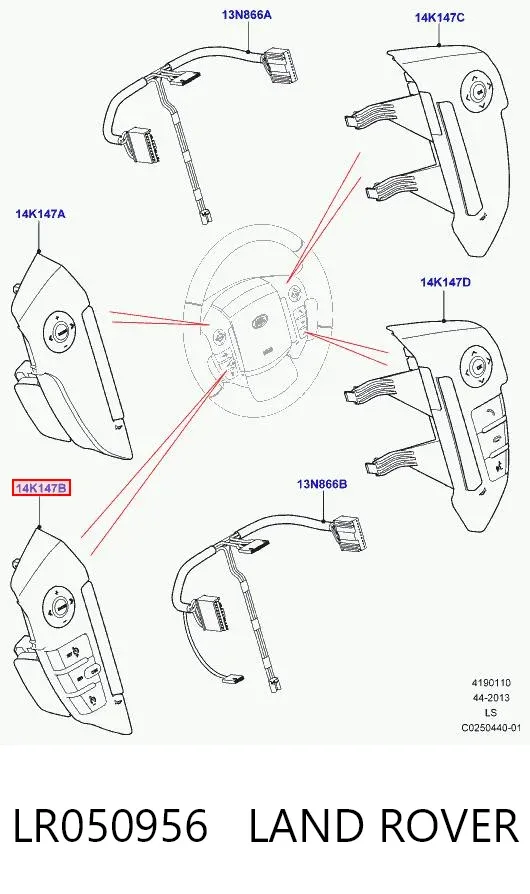 13N866A

14K147C

14K147A

14K147D

14K147B

13N866B

4190110
44-2013
LS
C0250440-01

LR050956 LAND ROVER