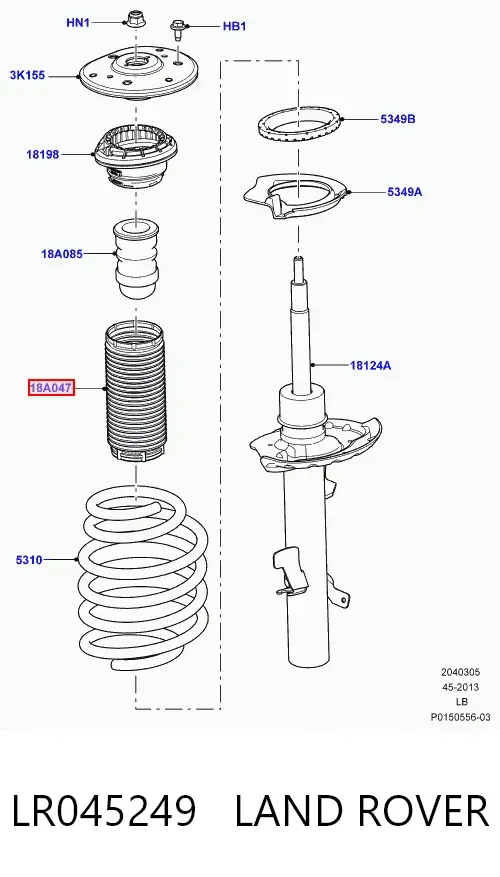 HN1
HB1
3K155
5349B
18198
5349A
18A085
18124A
18A047
5310
2040305
45-2013
LB
P0150556-03

LR045249 LAND ROVER