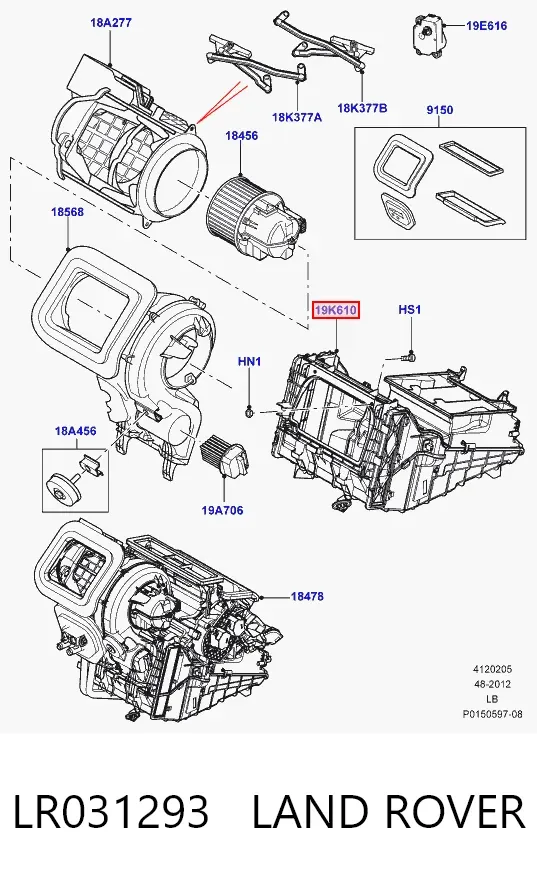 18A277

19E616

18K377A

18K377B

9150

18456

18568

19K610

HS1

HN1

18A456

19A706

18478

4120205
48-2012
LB
P0150597-08

LR031293 LAND ROVER