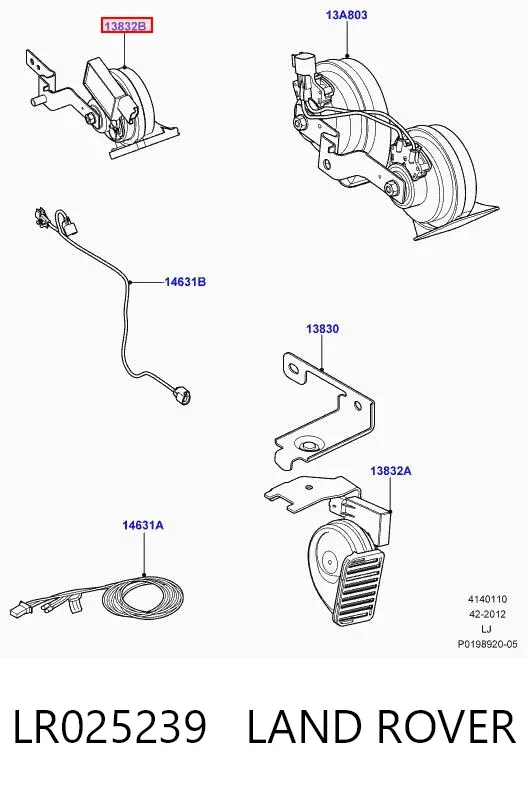 13832B

13A803

14631B

13830

13832A

14631A

4140110
42-2012
LJ
P0198920-05

LR025239 LAND ROVER