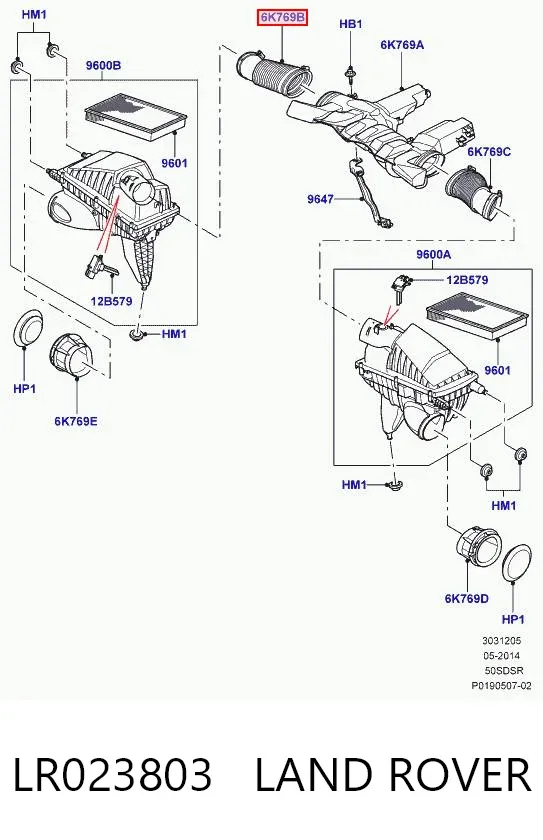 HM1
9600B
9601
12B579
HM1
HP1
6K769E
6K769B
HB1
6K769A
6K769C
9647
9600A
12B579
9601
HM1
HM1
6K769D
HP1
3031205
05-2014
50SDSR
P0190507-02

LR023803 LAND ROVER