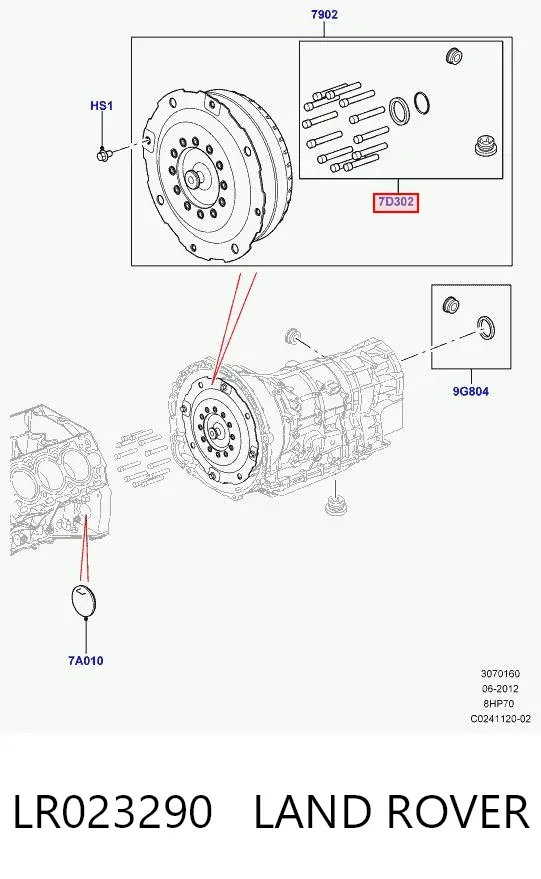 7902

HS1

7D302

9G804

7A010

3070160
06-2012
8HP70
C0241120-02

LR023290 LAND ROVER