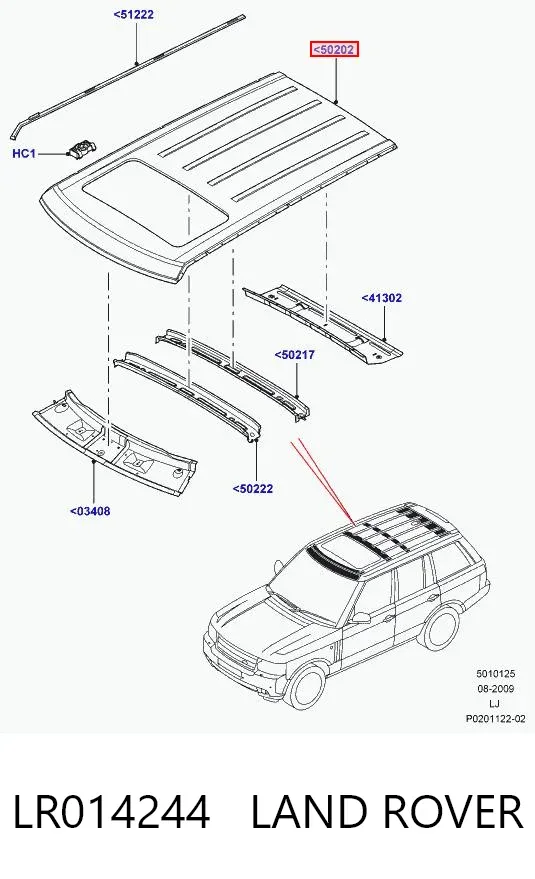 <51222

<50202

HC1

<41302

<50217

<50222

<03408

5010125
08-2009
LJ
P0201122-02

LR014244 LAND ROVER