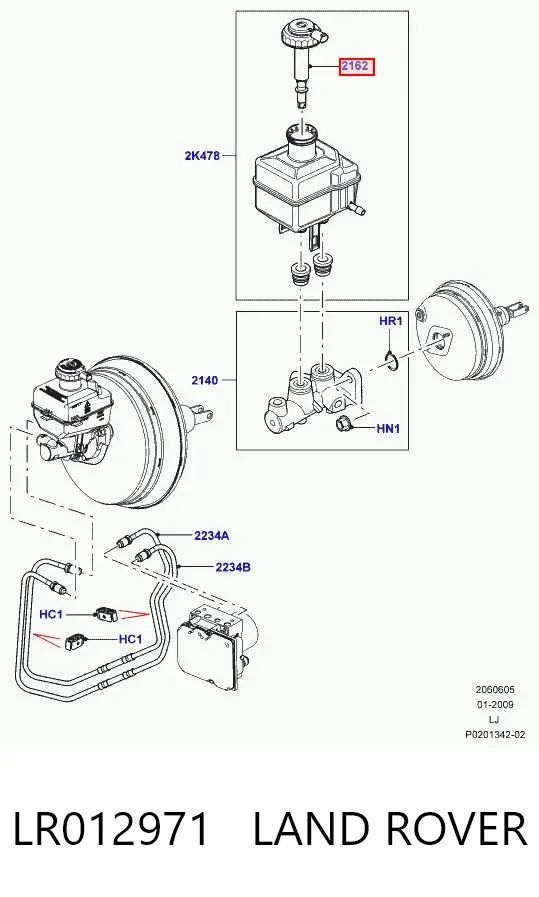 2162

2K478

HR1

2140

HN1

2234A

2234B

HC1

HC1

2060605
01-2009
LJ
P0201342-02

LR012971 LAND ROVER