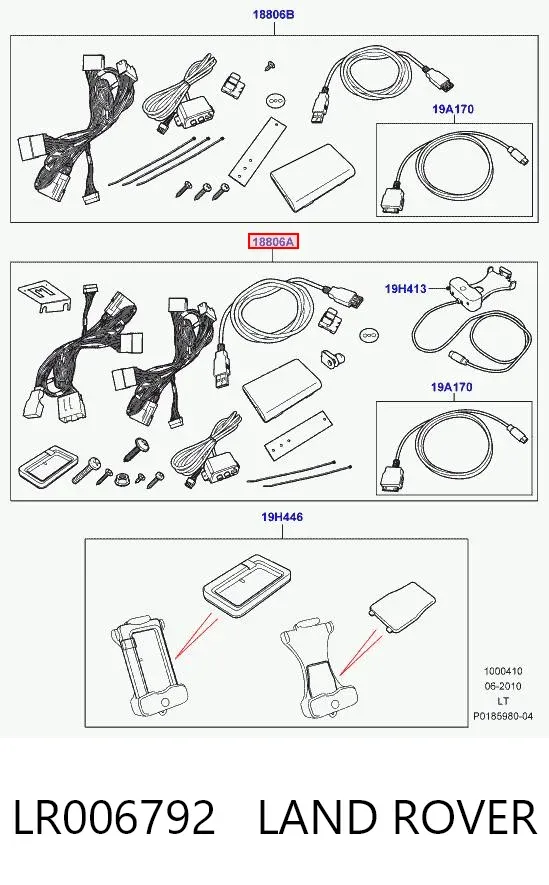 18806B

19A170

18806A

19H413

19A170

19H446

1000410
06-2010
LT
P0185980-04

LR006792 LAND ROVER