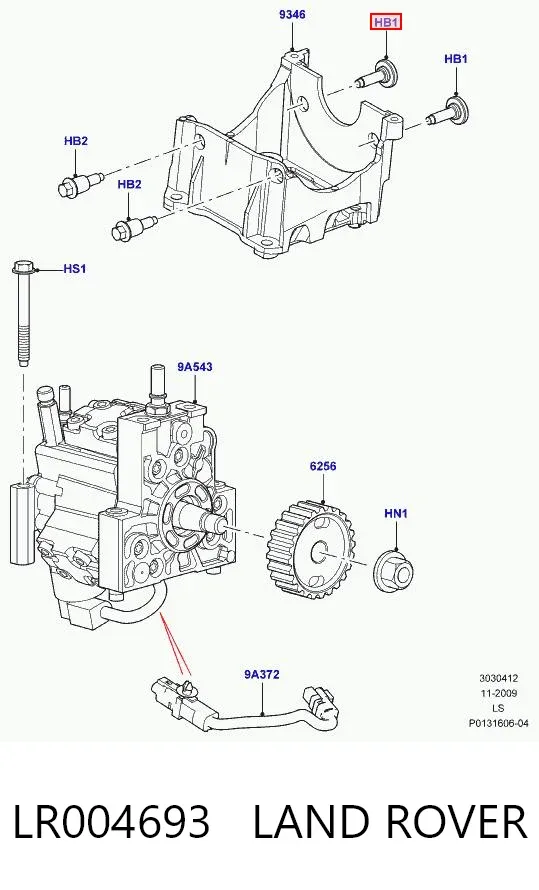 9346

HB1

HB1

HB2

HB2

HS1

9A543

6256

HN1

9A372

3030412
11-2009
LS
P0131606-04

LR004693 LAND ROVER