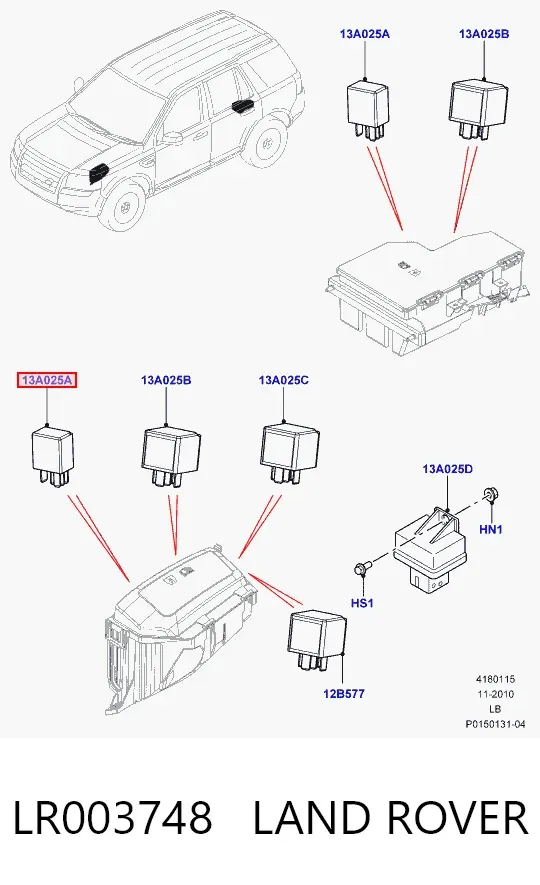 13A025A
13A025B

13A025A
13A025B
13A025C

13A025D
HN1
HS1
12B577

4180115
11-2010
LB
P0150131-04

LR003748 LAND ROVER