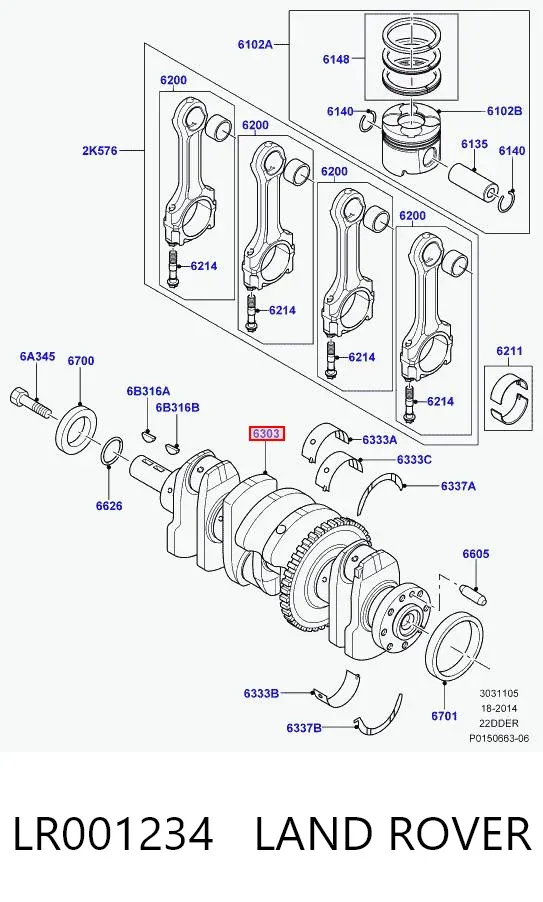 6102A
6148
6140
6102B
6135
6140
2K576
6200
6200
6200
6200
6214
6214
6214
6214
6211
6A345
6700
6B316A
6B316B
6303
6333A
6333C
6337A
6626
6605
6333B
6337B
6701
3031105
18-2014
22DDER
P0150663-06

LR001234 LAND ROVER