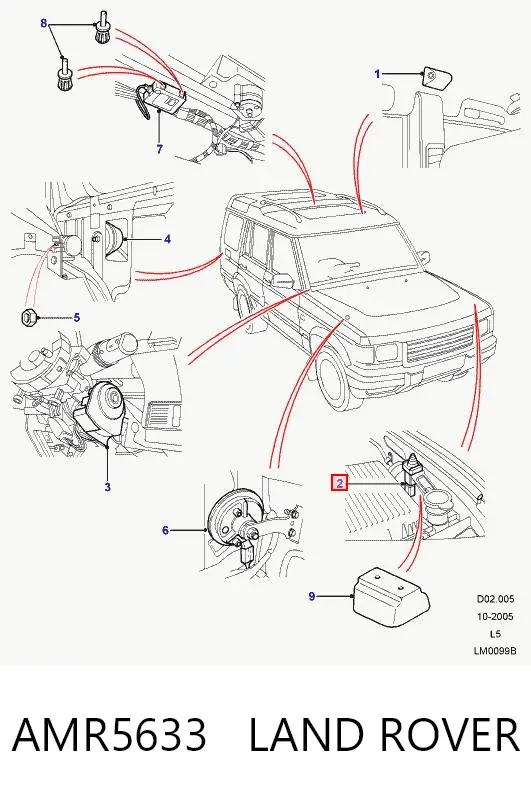 8
1
7
4
5
3
2
6
9
D02.005
10-2005
L5
LM0099B

AMR5633 LAND ROVER